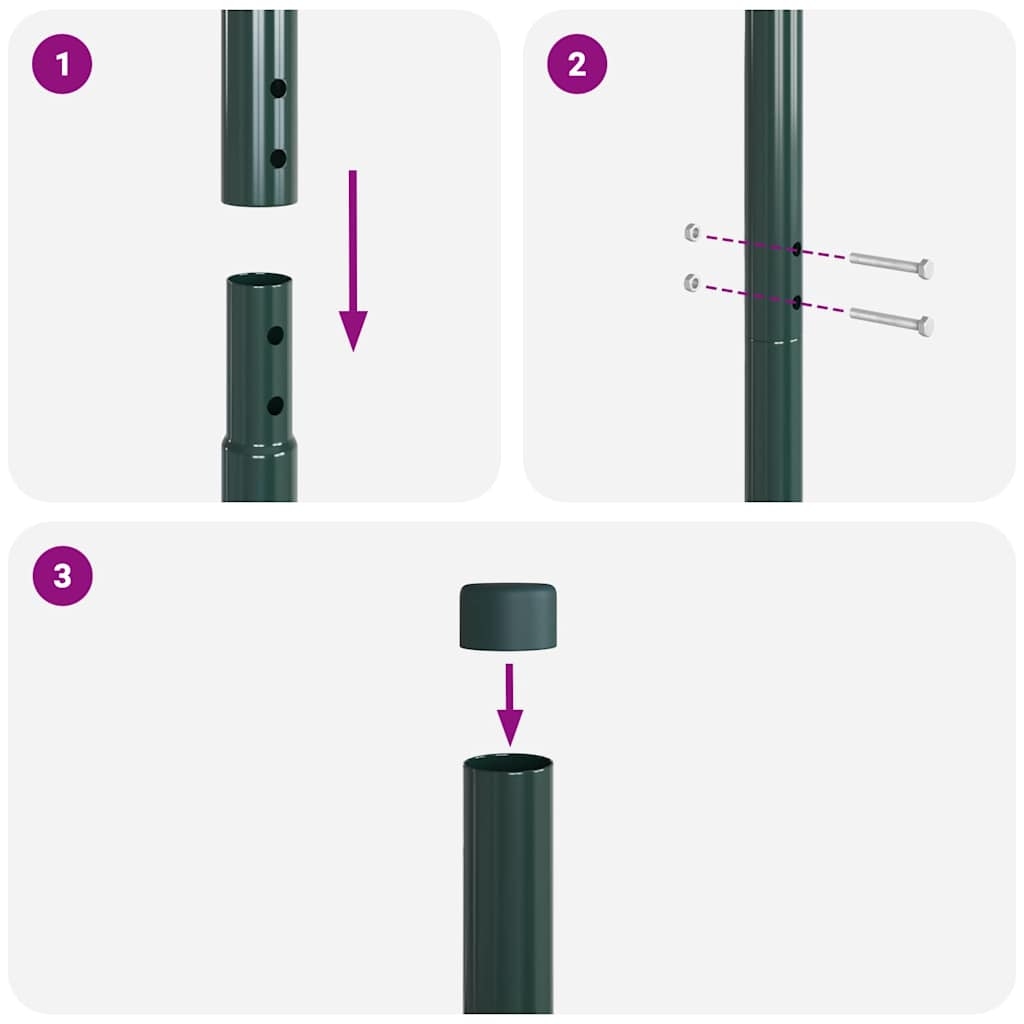 1

2

3