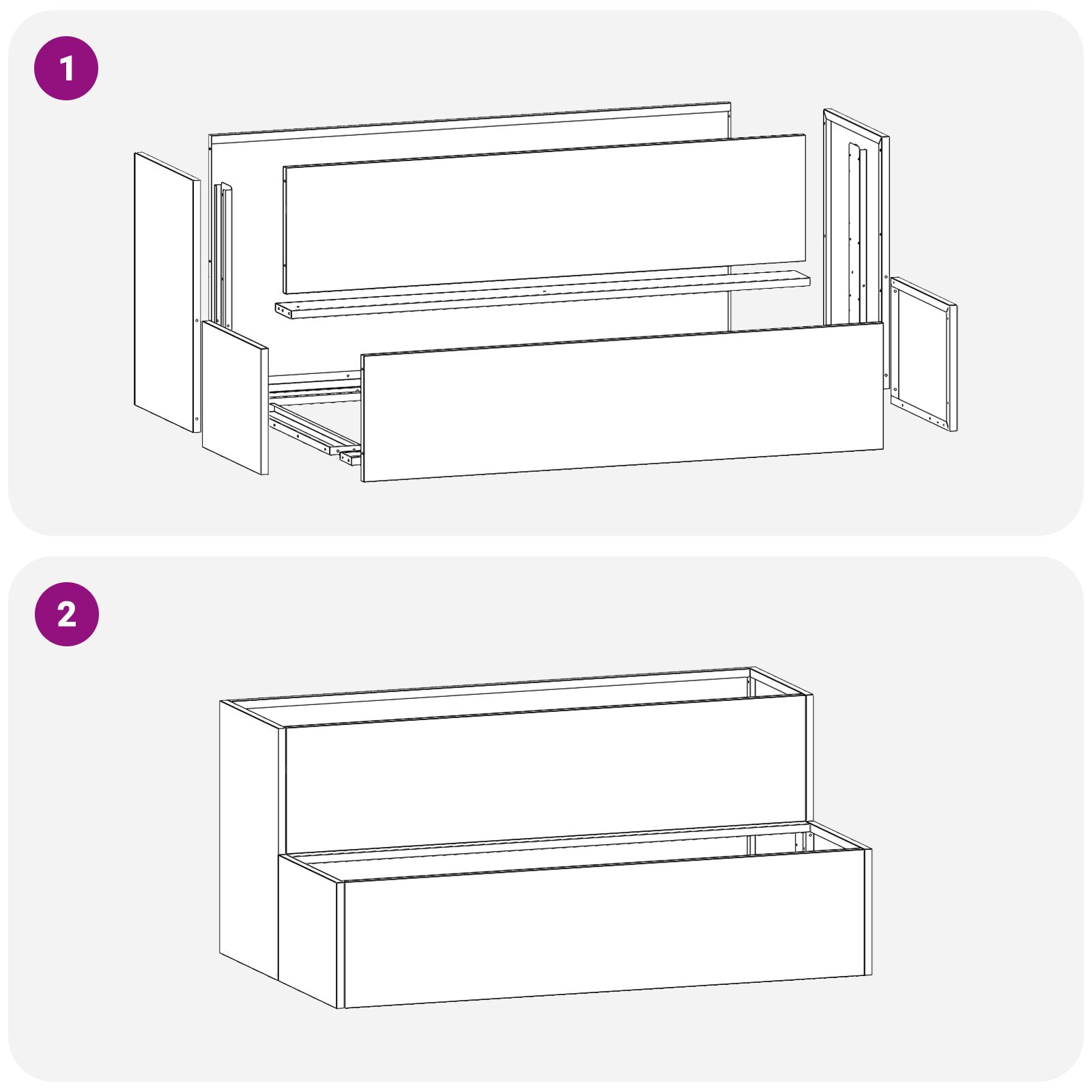 1

2