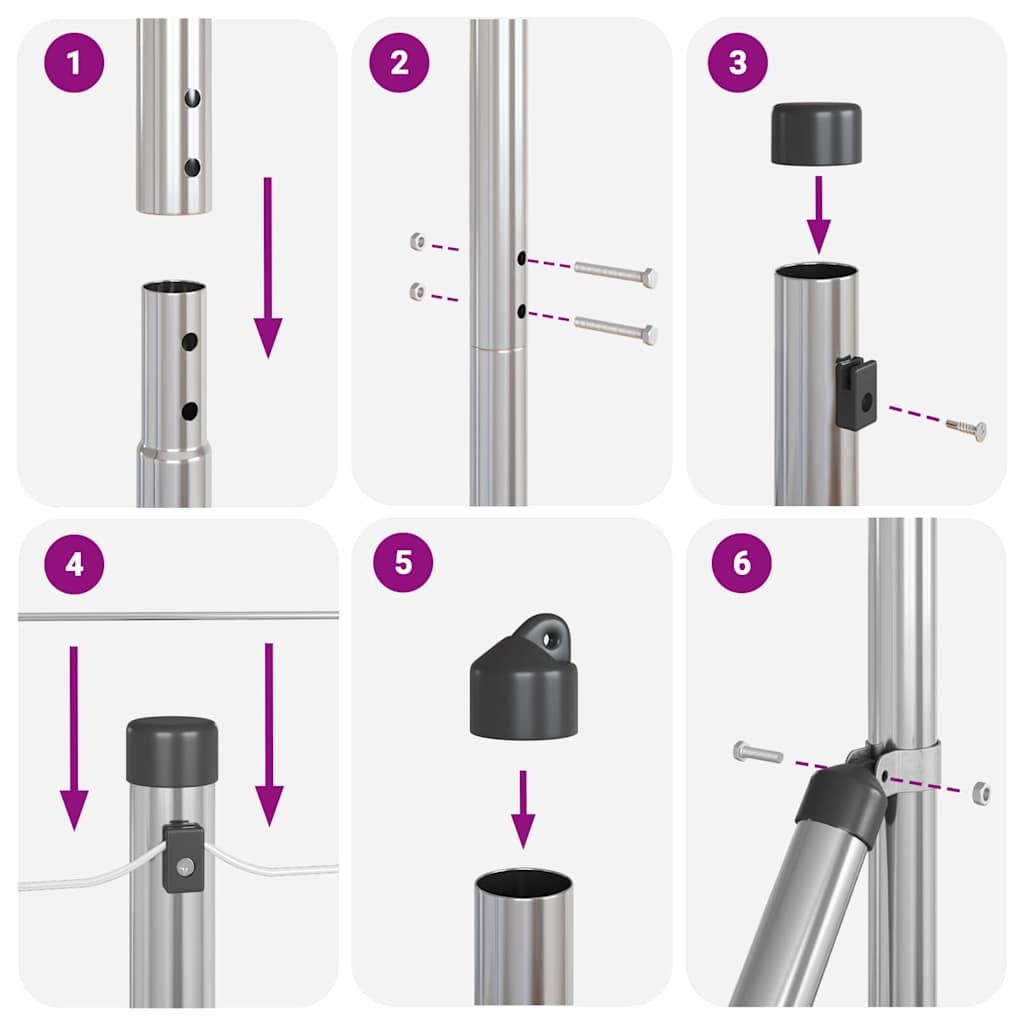 1

2

3

4

5

6