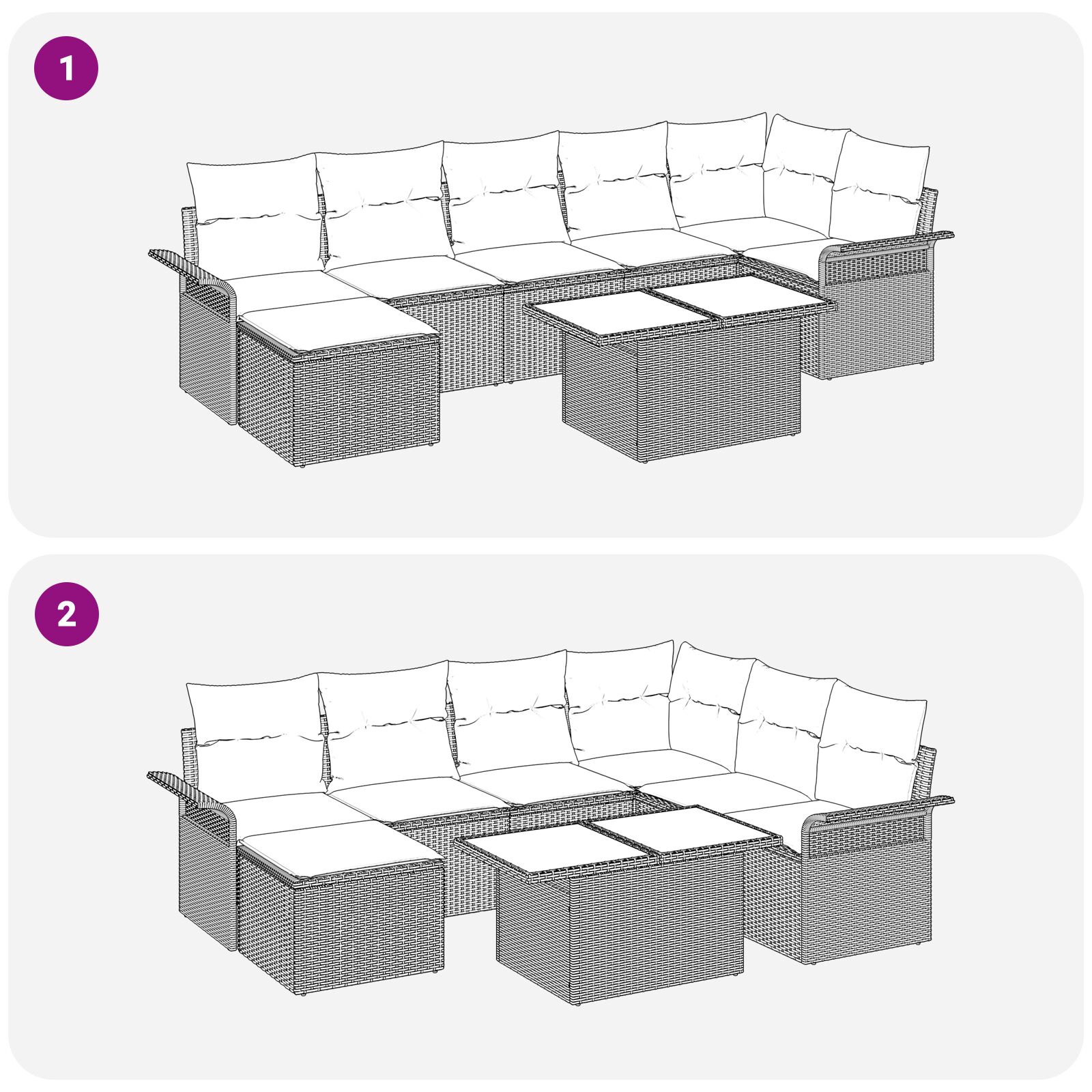 1

2