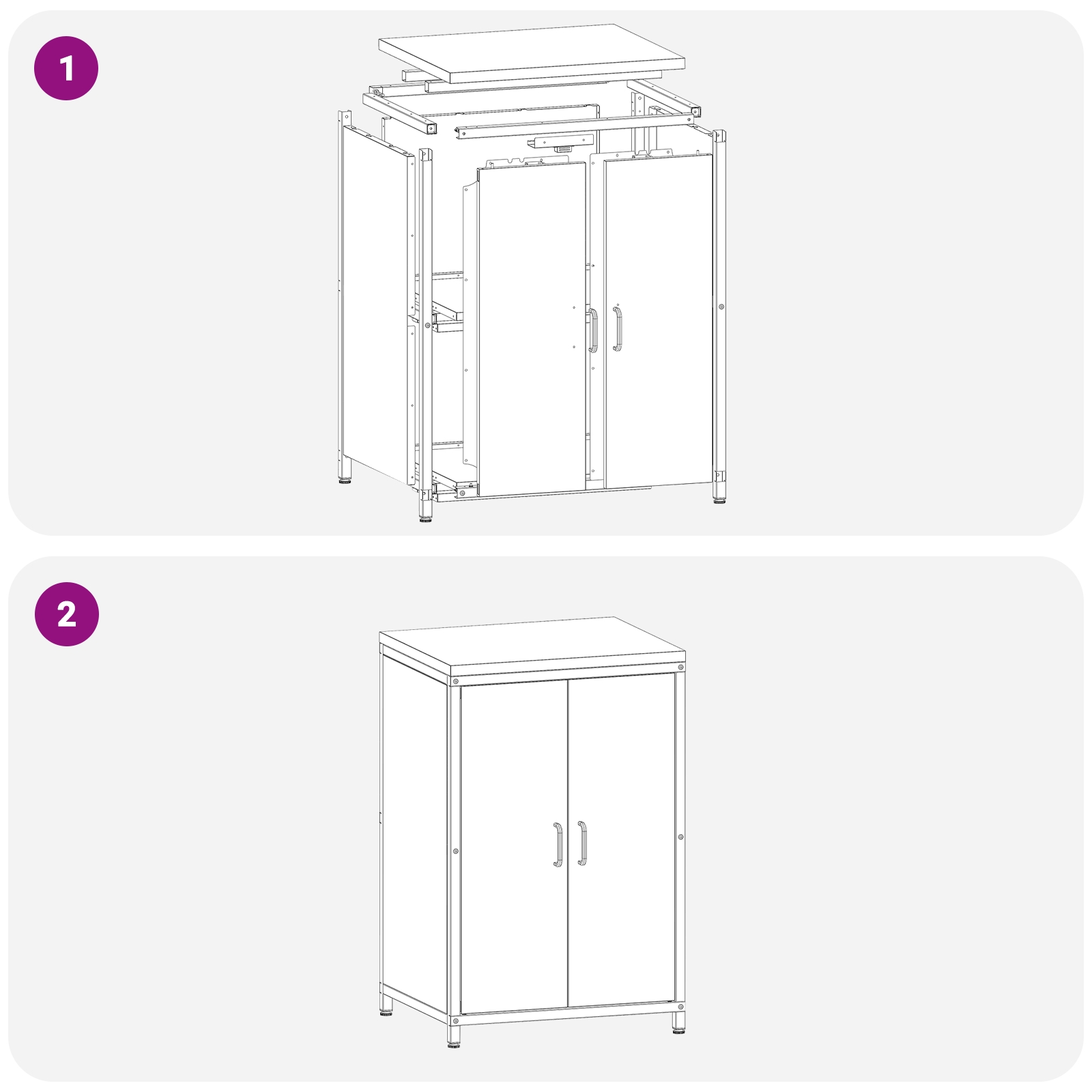 1

2