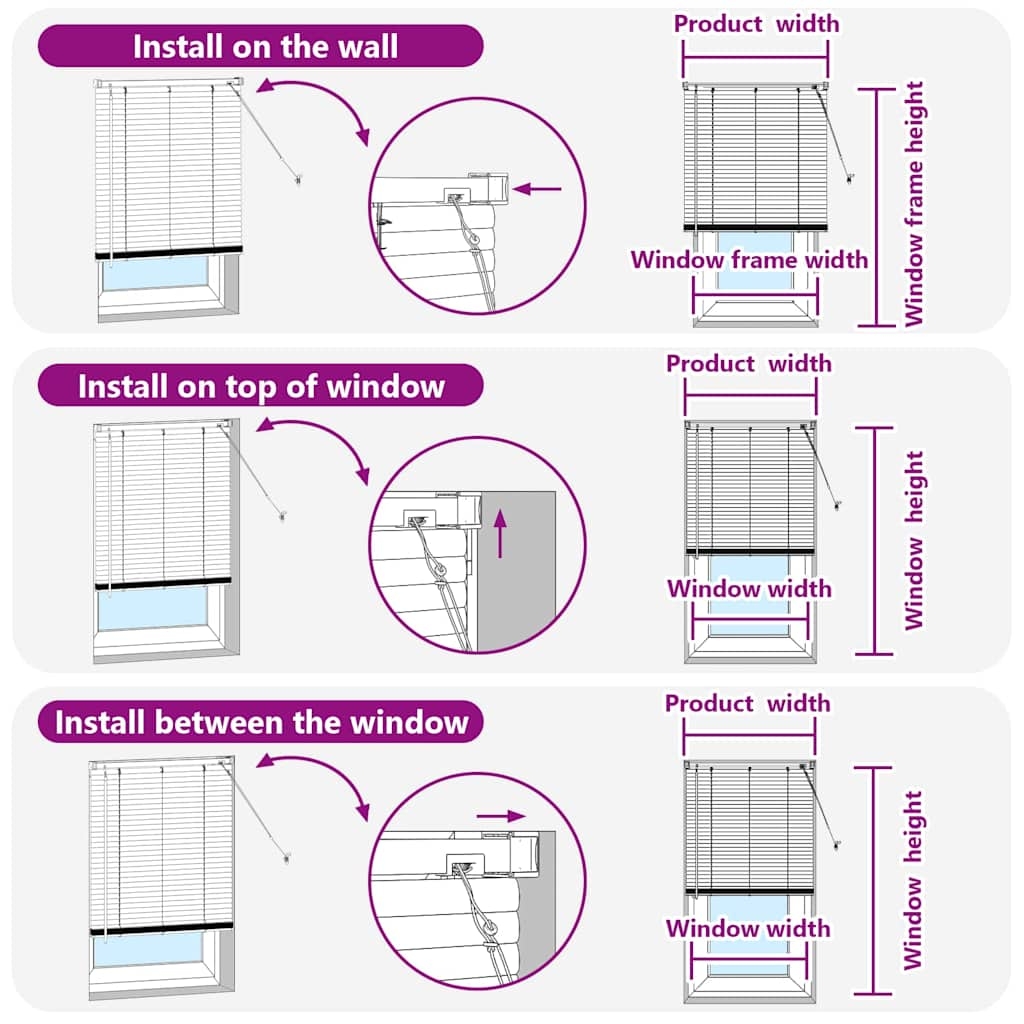 Install on the wall

Product width

Window frame width

Window frame height

Install on top of window

Product width

Window width

Window height

Install between the window

Product width

Window width

Window height